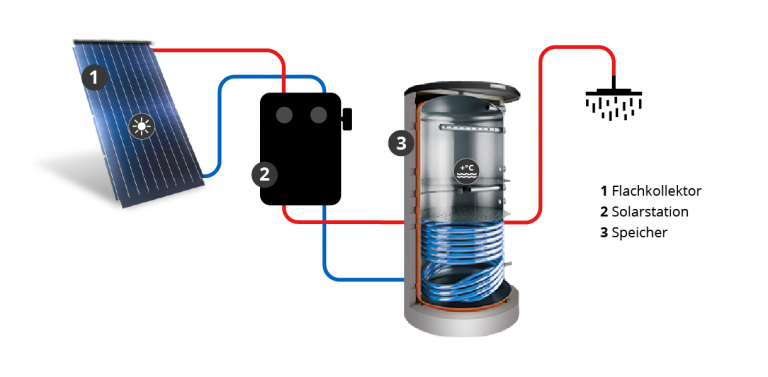 1

2

3

+°C

1 Flachkollektor
2 Solarstation
3 Speicher