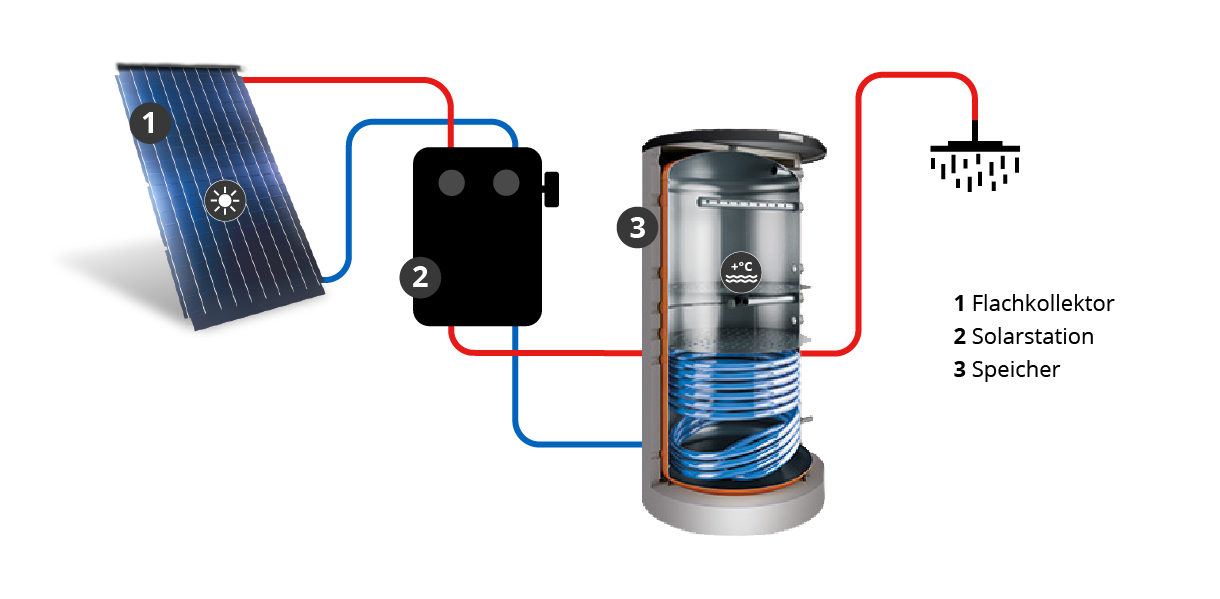 1

2

3

+°C

1 Flachkollektor
2 Solarstation
3 Speicher